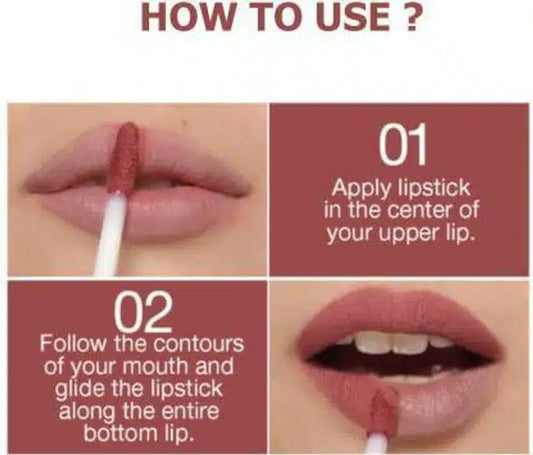 HOW TO USE ?

01
Apply lipstick in the center of your upper lip.

02
Follow the contours of your mouth and glide the lipstick along the entire bottom lip.