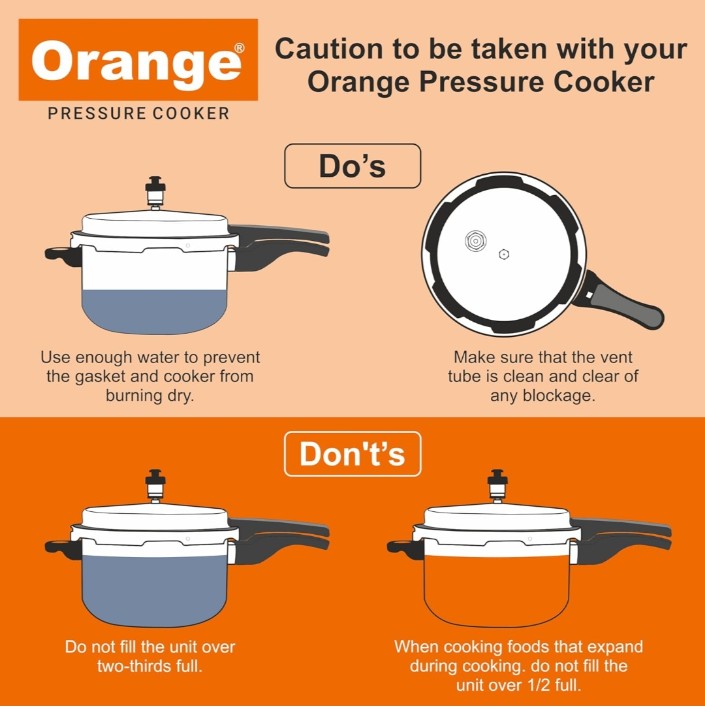 Orange®
PRESSURE COOKER

Caution to be taken with your Orange Pressure Cooker

Do's

Use enough water to prevent the gasket and cooker from burning dry.

Make sure that the vent tube is clean and clear of any blockage.

Don't's

Do not fill the unit over two-thirds full.

When cooking foods that expand during cooking. do not fill the unit over 1/2 full.